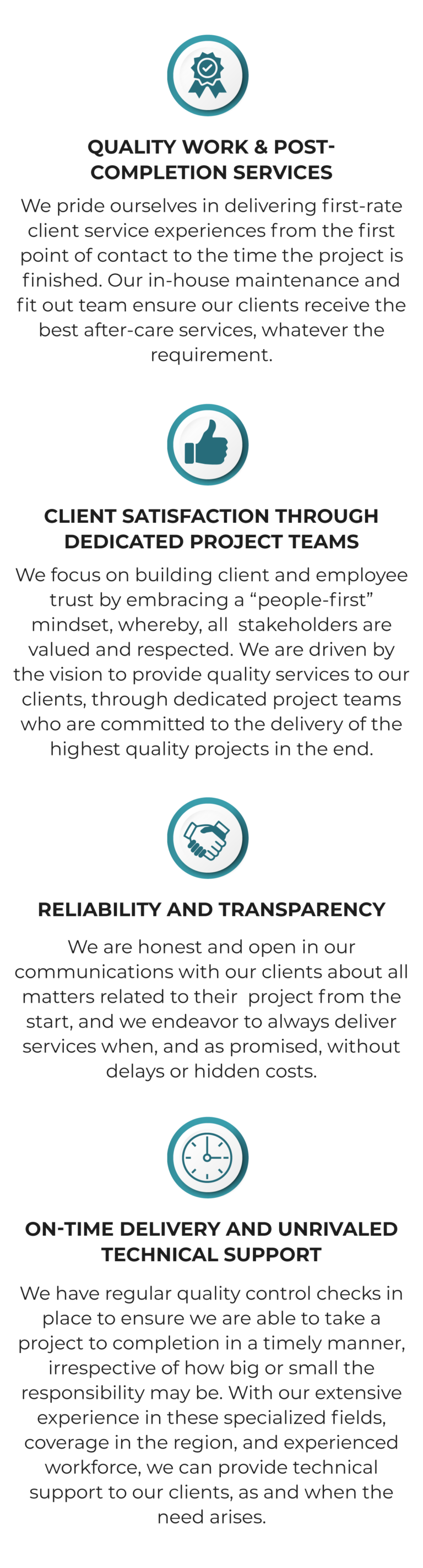 QUALITY WORK & POST-COMPLETION SERVICES

We pride ourselves in delivering first-rate client service experiences from the first point of contact to the time the project is finished. Our in-house maintenance and fit out team ensure our clients receive the best after-care services, whatever the requirement.

CLIENT SATISFACTION THROUGH DEDICATED PROJECT TEAMS

We focus on building client and employee trust by embracing a “people-first” mindset, whereby, all stakeholders are valued and respected. We are driven by the vision to provide quality services to our clients, through dedicated project teams who are committed to the delivery of the highest quality projects in the end.

RELIABILITY AND TRANSPARENCY

We are honest and open in our communications with our clients about all matters related to their project from the start, and we endeavor to always deliver services when, and as promised, without delays or hidden costs.

ON-TIME DELIVERY AND UNRIVALED TECHNICAL SUPPORT

We have regular quality control checks in place to ensure we are able to take a project to completion in a timely manner, irrespective of how big or small the responsibility may be. With our extensive experience in these specialized fields, coverage in the region, and experienced workforce, we can provide technical support to our clients, as and when the need arises.