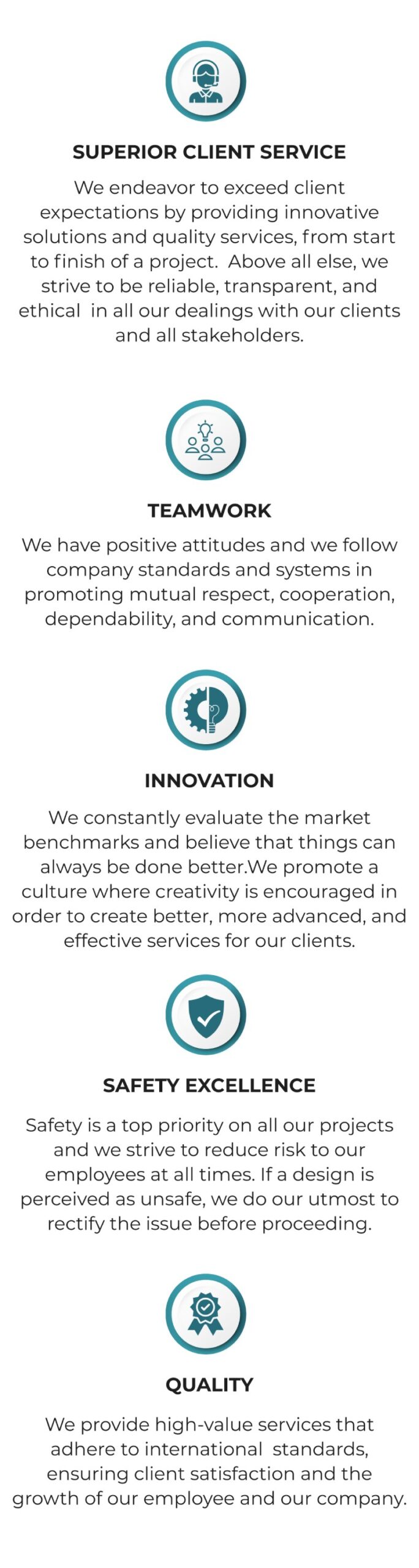 SUPERIOR CLIENT SERVICE

We endeavor to exceed client expectations by providing innovative solutions and quality services, from start to finish of a project.  Above all else, we strive to be reliable, transparent, and ethical  in all our dealings with our clients and all stakeholders.

TEAMWORK

We have positive attitudes and we follow company standards and systems in promoting mutual respect, cooperation, dependability, and communication.

INNOVATION

We constantly evaluate the market benchmarks and believe that things can always be done better.We promote a culture where creativity is encouraged in order to create better, more advanced, and effective services for our clients.

SAFETY EXCELLENCE

Safety is a top priority on all our projects and we strive to reduce risk to our employees at all times. If a design is perceived as unsafe, we do our utmost to rectify the issue before proceeding.

QUALITY

We provide high-value services that adhere to international  standards, ensuring client satisfaction and the growth of our employee and our company.